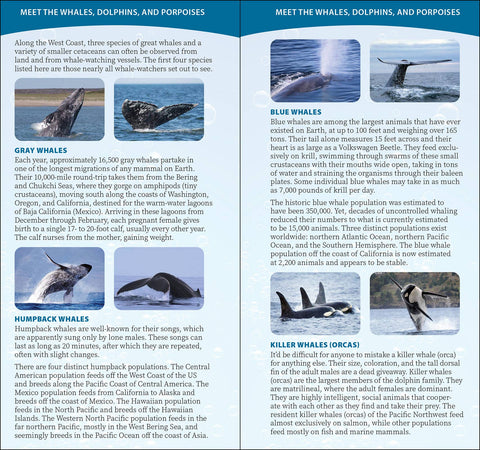 MEET THE WHALES, DOLPHINS, AND PORPOISES

Along the West Coast, three species of great whales and a variety of smaller cetaceans can often be observed from land and from whale-watching vessels. The first four species listed here are those nearly all whale-watchers set out to see.

GRAY WHALES
Each year, approximately 16,500 gray whales partake in one of the longest migrations of any mammal on Earth. Their 10,000-mile round-trip takes them from the Bering and Chukchi Seas, where they gorge on amphipods (tiny crustaceans), moving south along the coasts of Washington, Oregon, and California, destined for the warm-water lagoons of Baja California (Mexico). Arriving in these lagoons from December through February, each pregnant female gives birth to a single 17- to 20-foot calf, usually every other year. The calf nurses from the mother, gaining weight.

HUMPBACK WHALES
Humpback whales are well-known for their songs, which are apparently sung only by lone males. These songs can last as long as 20 minutes, after which they are repeated, often with slight changes.

There are four distinct humpback populations. The Central American population feeds off the West Coast of the US and breeds along the Pacific Coast of Central America. The Mexico population feeds from California to Alaska and breeds off the coast of Mexico. The Hawaiian population feeds in the North Pacific and breeds off the Hawaiian Islands. The Western North Pacific population feeds in the far northern Pacific, mostly in the West Bering Sea, and seemingly breeds in the Pacific Ocean off the coast of Asia.

MEET THE WHALES, DOLPHINS, AND PORPOISES

BLUE WHALES
Blue whales are among the largest animals that have ever existed on Earth, at up to 100 feet and weighing over 165 tons. Their tail alone measures 15 feet across and their heart is as large as a Volkswagen Beetle. They feed exclusively on krill, swimming through swarms of these small crustaceans with their mouths wide open, taking in tons of water and straining the organisms through their baleen plates. Some individual blue whales may take in as much as 7,000 pounds of krill per day.

The historic blue whale population was estimated to have been 350,000. Yet, decades of uncontrolled whaling reduced their numbers to what is currently estimated to be 15,000 animals. Three distinct populations exist worldwide: northern Atlantic Ocean, northern Pacific Ocean, and the Southern Hemisphere. The blue whale population off the coast of California is now estimated at 2,200 animals and appears to be stable.

KILLER WHALES (ORCAS)
It'd be difficult for anyone to mistake a killer whale (orca) for anything else. Their size, coloration, and the tall dorsal fin of the adult males are a dead giveaway. Killer whales (orcas) are the largest members of the dolphin family. They are matrilineal, where the adult females are dominant. They are highly intelligent, social animals that cooperate with each other as they find and take their prey. The resident killer whales (orcas) of the Pacific Northwest feed almost exclusively on salmon, while other populations feed mostly on fish and marine mammals.